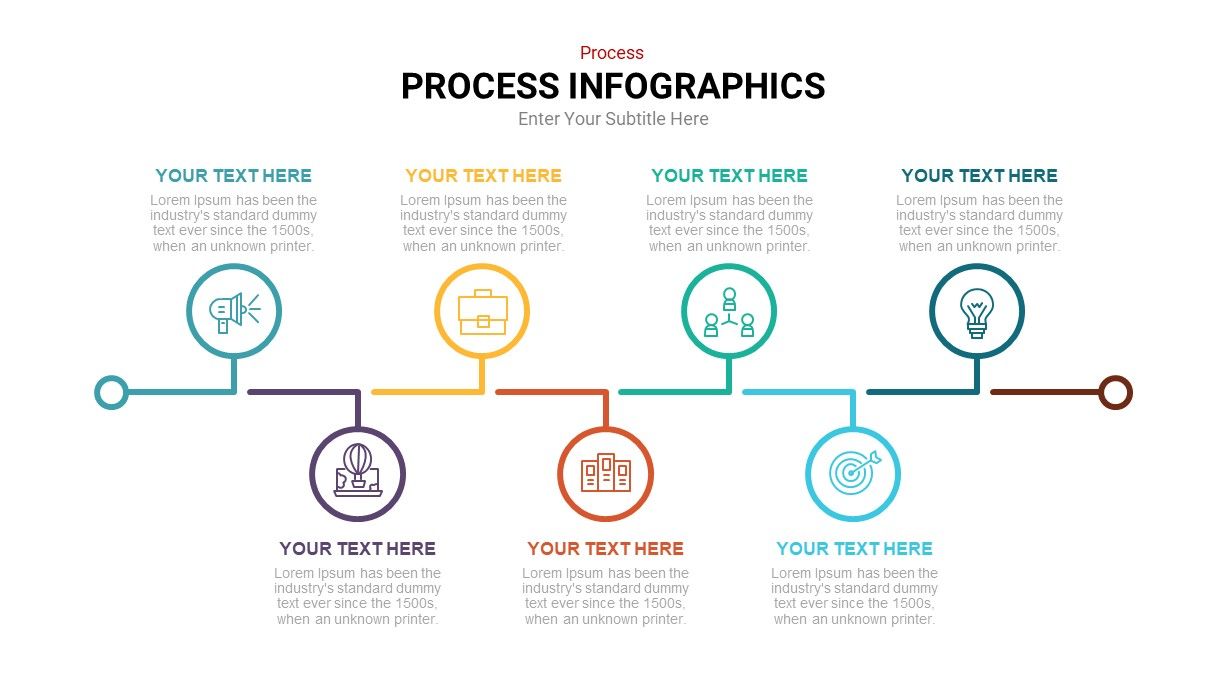 Process

PROCESS INFOGRAPHICS

Enter Your Subtitle Here

YOUR TEXT HERE

Lorem Ipsum has been the industry's standard dummy text ever since the 1500s, when an unknown printer.

YOUR TEXT HERE

Lorem Ipsum has been the industry's standard dummy text ever since the 1500s, when an unknown printer.

YOUR TEXT HERE

Lorem Ipsum has been the industry's standard dummy text ever since the 1500s, when an unknown printer.

YOUR TEXT HERE

Lorem Ipsum has been the industry's standard dummy text ever since the 1500s, when an unknown printer.

YOUR TEXT HERE

Lorem Ipsum has been the industry's standard dummy text ever since the 1500s, when an unknown printer.

YOUR TEXT HERE

Lorem Ipsum has been the industry's standard dummy text ever since the 1500s, when an unknown printer.

YOUR TEXT HERE

Lorem Ipsum has been the industry's standard dummy text ever since the 1500s, when an unknown printer.